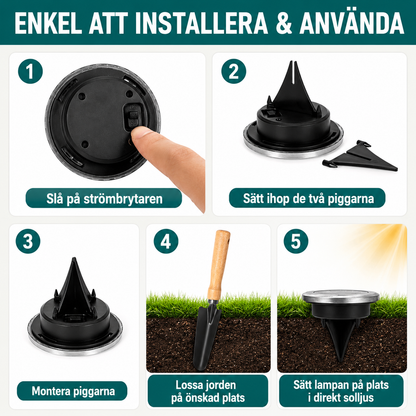 ENKEL ATT INSTALLERA & ANVÄNDA

1

Slå på strömbrytaren

2

Sätt ihop de två piggarna

3

Montera piggarna

4

Lossa jorden på önskad plats

5

Sätt lampan på plats i direkt solljus